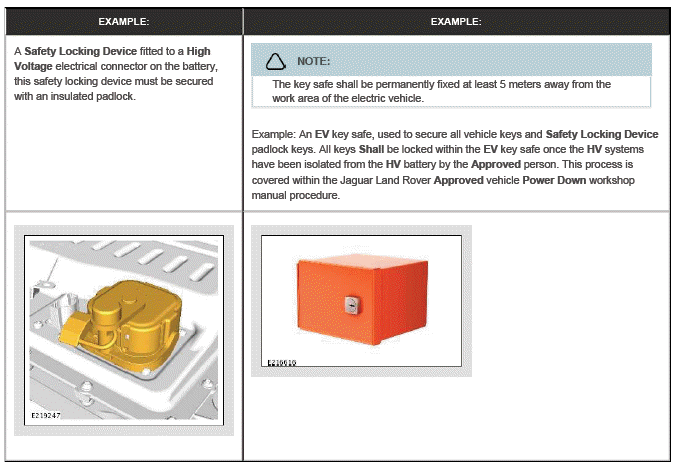 | EXAMPLE: | EXAMPLE: |
|---|---|
| A Safety Locking Device fitted to a High Voltage electrical connector on the battery, this safety locking device must be secured with an insulated padlock. | NOTE: The key safe shall be permanently fixed at least 5 meters away from the work area of the electric vehicle. Example: An EV key safe, used to secure all vehicle keys and Safety Locking Device padlock keys. All keys Shall be locked within the EV key safe once the HV systems have been isolated from the HV battery by the Approved person. This process is covered within the Jaguar Land Rover Approved vehicle Power Down workshop manual procedure. |
| E219247 | E219610 |